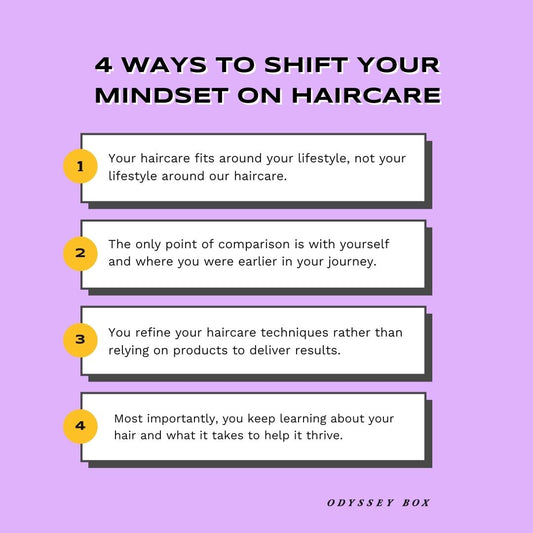 4 WAYS TO SHIFT YOUR MINDSET ON HAIRCARE

1

Your haircare fits around your lifestyle, not your lifestyle around our haircare.

2

The only point of comparison is with yourself and where you were earlier in your journey.

3

You refine your haircare techniques rather than relying on products to deliver results.

4

Most importantly, you keep learning about your hair and what it takes to help it thrive.

ODYSSEY BOX